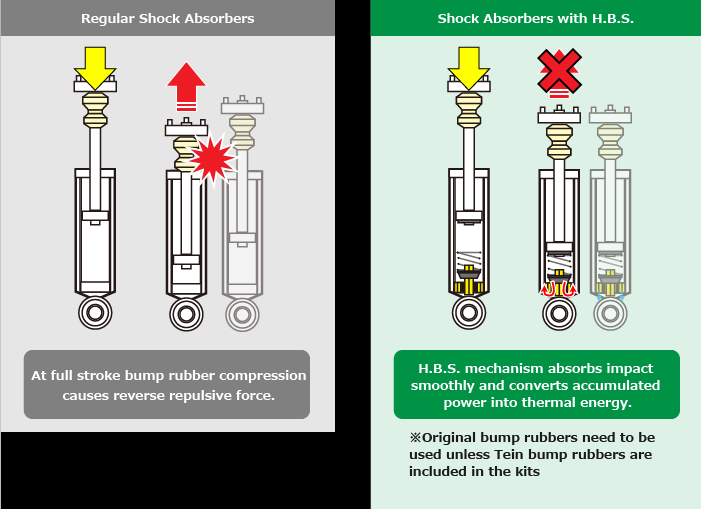 Regular Shock Absorbers

At full stroke bump rubber compression causes reverse repulsive force.

Shock Absorbers with H.B.S.

H.B.S. mechanism absorbs impact smoothly and converts accumulated power into thermal energy.

※Original bump rubbers need to be used unless Tein bump rubbers are included in the kits