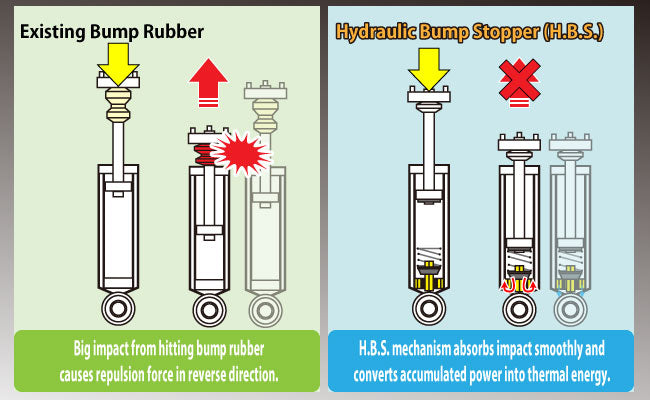 Existing Bump Rubber

Big impact from hitting bump rubber causes repulsion force in reverse direction.

Hydraulic Bump Stopper (H.B.S.)

H.B.S. mechanism absorbs impact smoothly and converts accumulated power into thermal energy.