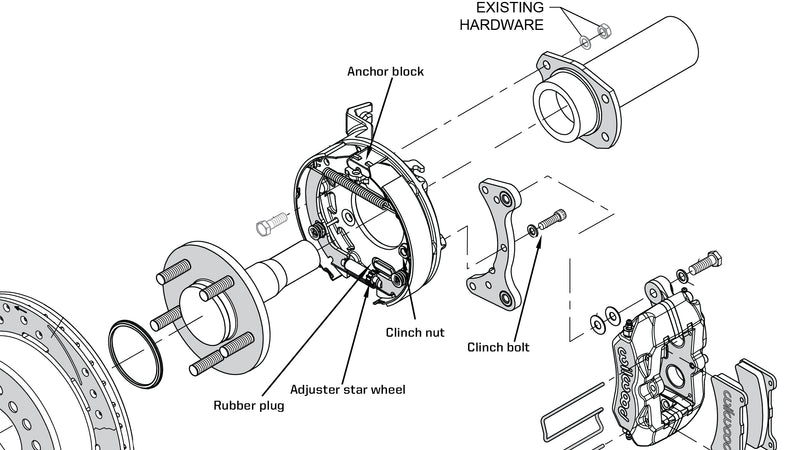 EXISTING
HARDWARE

Anchor block

Clinch nut

Clinch bolt

Adjuster star wheel

Rubber plug

wilwood

wilwood