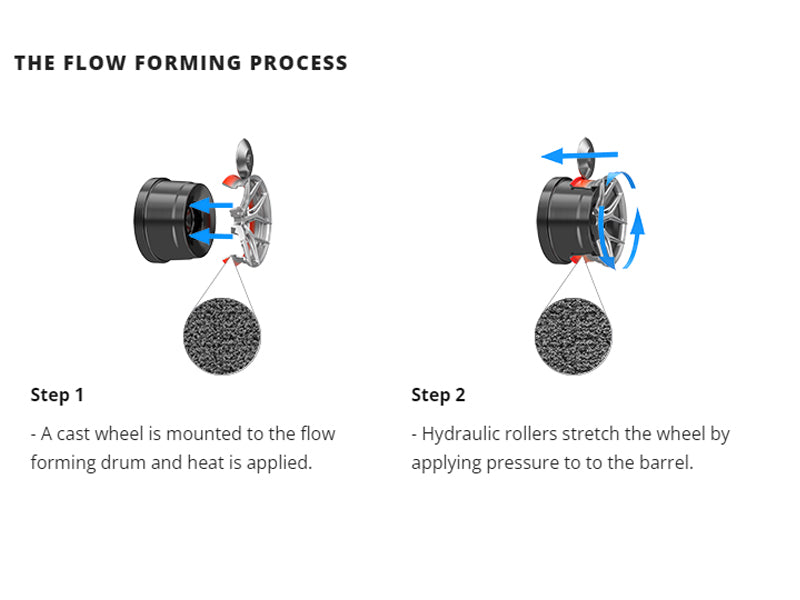 THE FLOW FORMING PROCESS

Step 1

- A cast wheel is mounted to the flow forming drum and heat is applied.

Step 2

- Hydraulic rollers stretch the wheel by applying pressure to to the barrel.